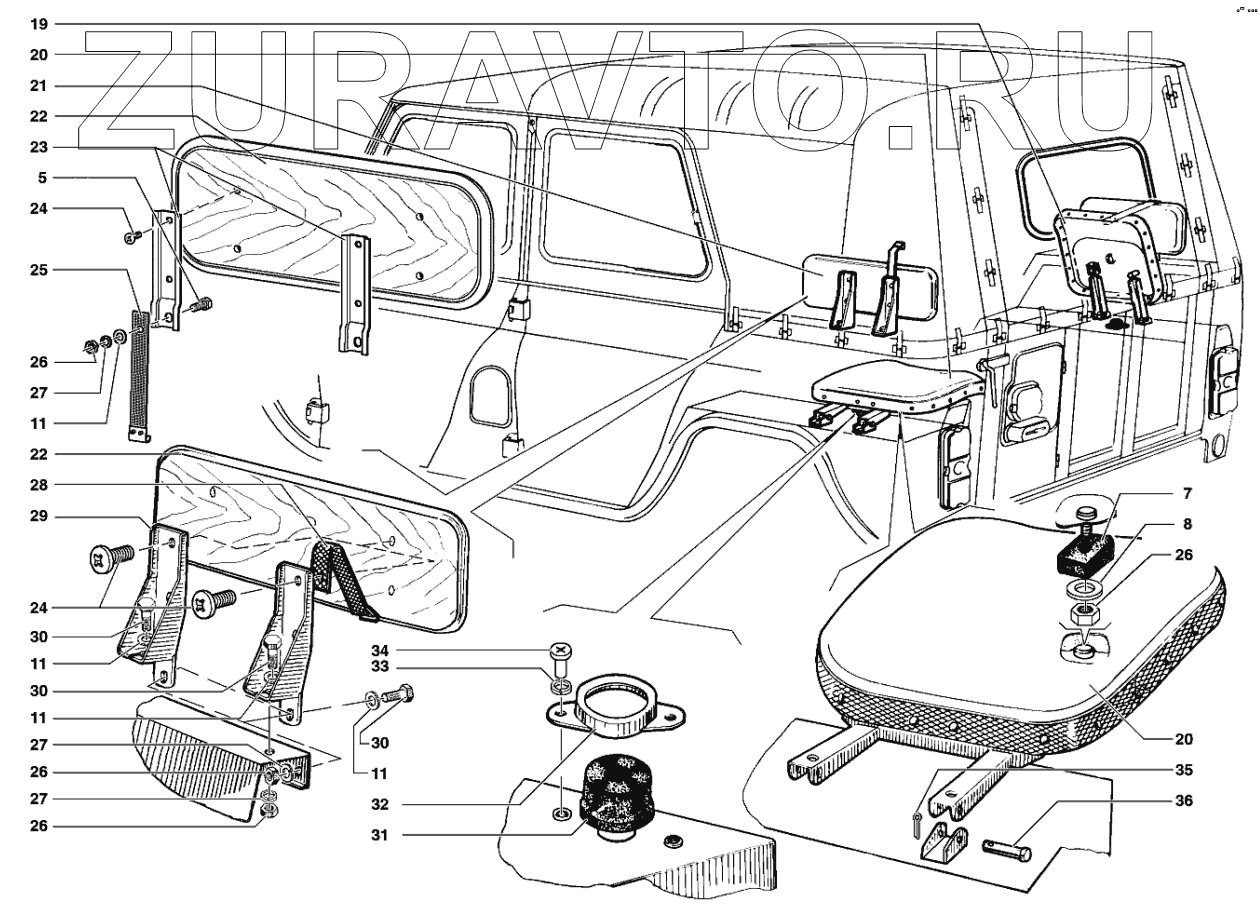 ZURAVTO.RU

19
20
21
22
23
5
24
25
26
27
11
22
28
29
24
30
11
30
11
27
26
27
26
34
33
30
11
32
31
7
8
26
20
35
36